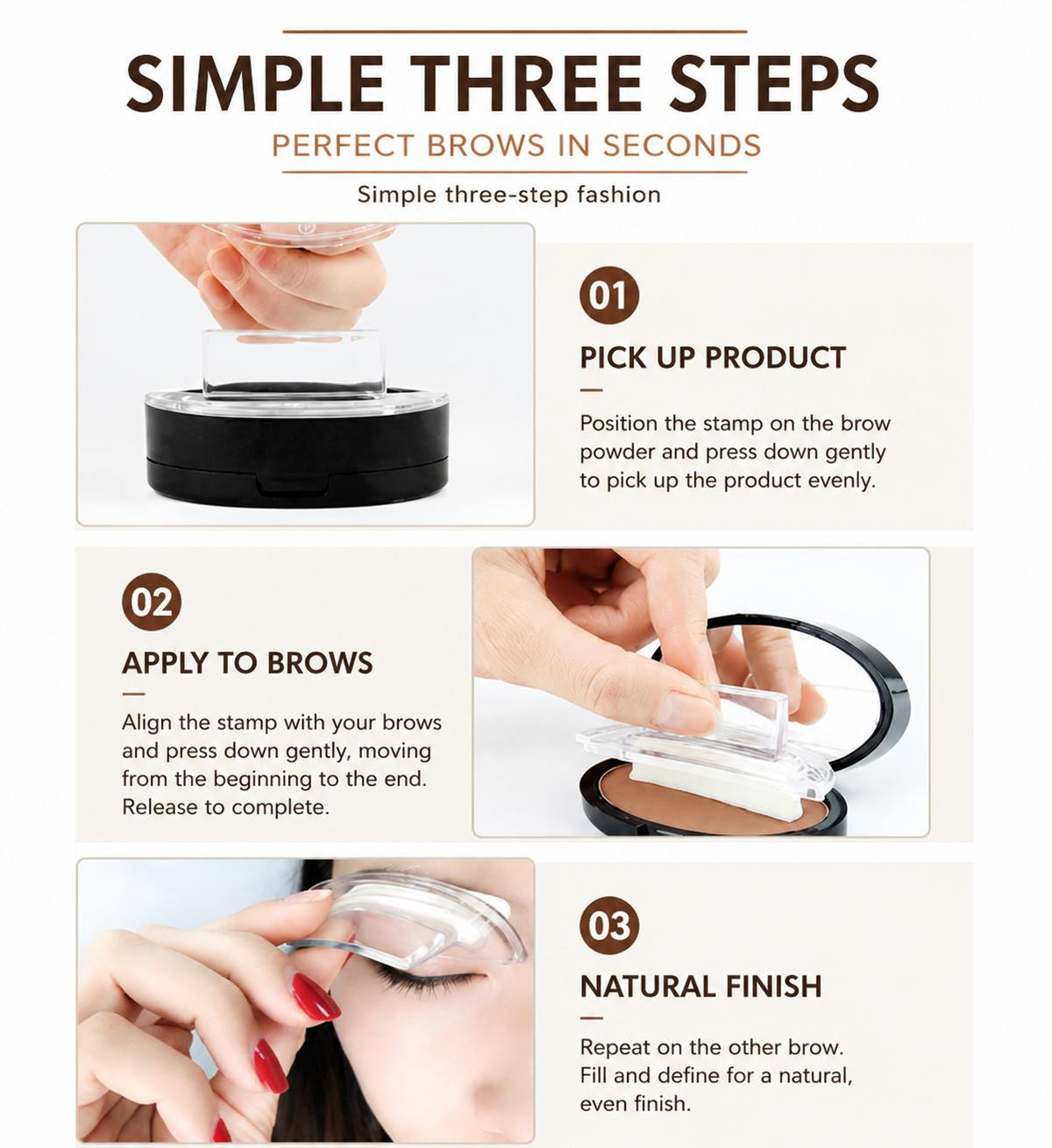 SIMPLE THREE STEPS
PERFECT BROWS IN SECONDS
Simple three-step fashion

01
PICK UP PRODUCT
Position the stamp on the brow powder and press down gently to pick up the product evenly.

02
APPLY TO BROWS
Align the stamp with your brows and press down gently, moving from the beginning to the end. Release to complete.

03
NATURAL FINISH
Repeat on the other brow. Fill and define for a natural, even finish.